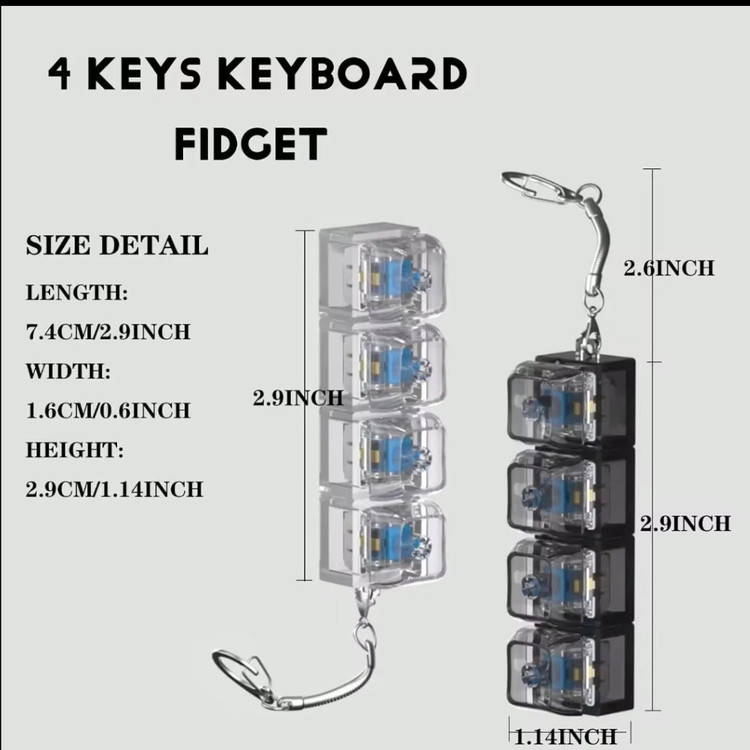 4 KEYS KEYBOARD FIDGET

SIZE DETAIL

LENGTH:

7.4CM/2.9INCH

WIDTH:

1.6CM/0.6INCH

HEIGHT:

2.9CM/1.14INCH

2.9INCH

2.6INCH

2.9INCH

1.14INCH